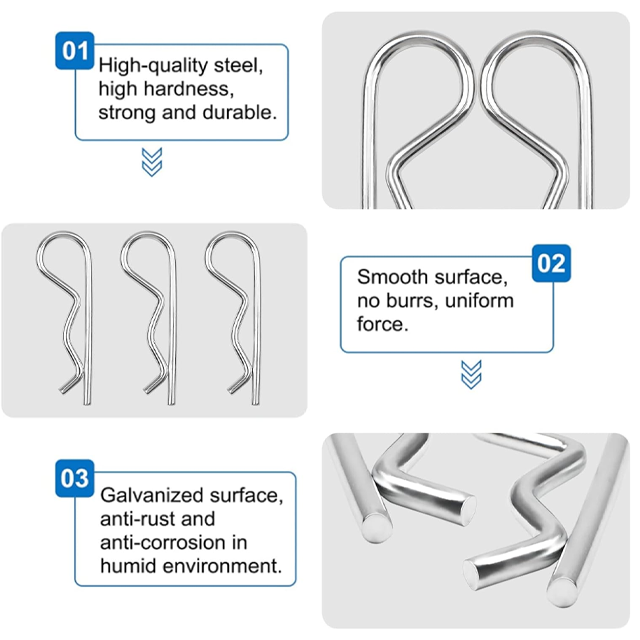 01
High-quality steel, high hardness, strong and durable.

02
Smooth surface, no burrs, uniform force.

03
Galvanized surface, anti-rust and anti-corrosion in humid environment.